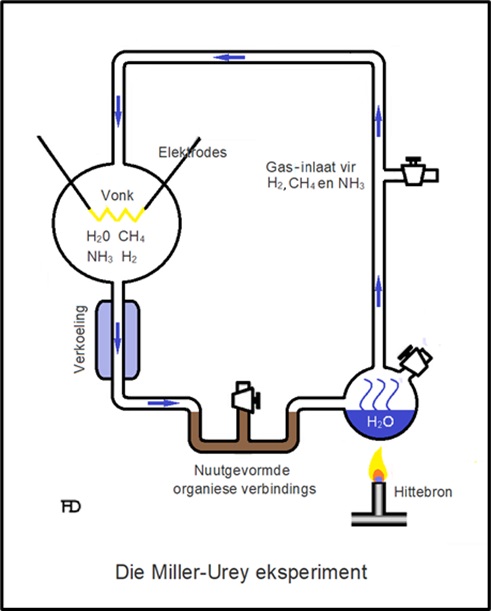 Elektrodes

Gas-inlaat vir $H_2$, $CH_4$ en $NH_3$

Vonk

$H_20$ $CH_4$

$NH_3$ $H_2$

Verkoeling

$H_2O$

Nuutgevormde organiese verbindings

Hittebron

FD

Die Miller-Urey eksperiment