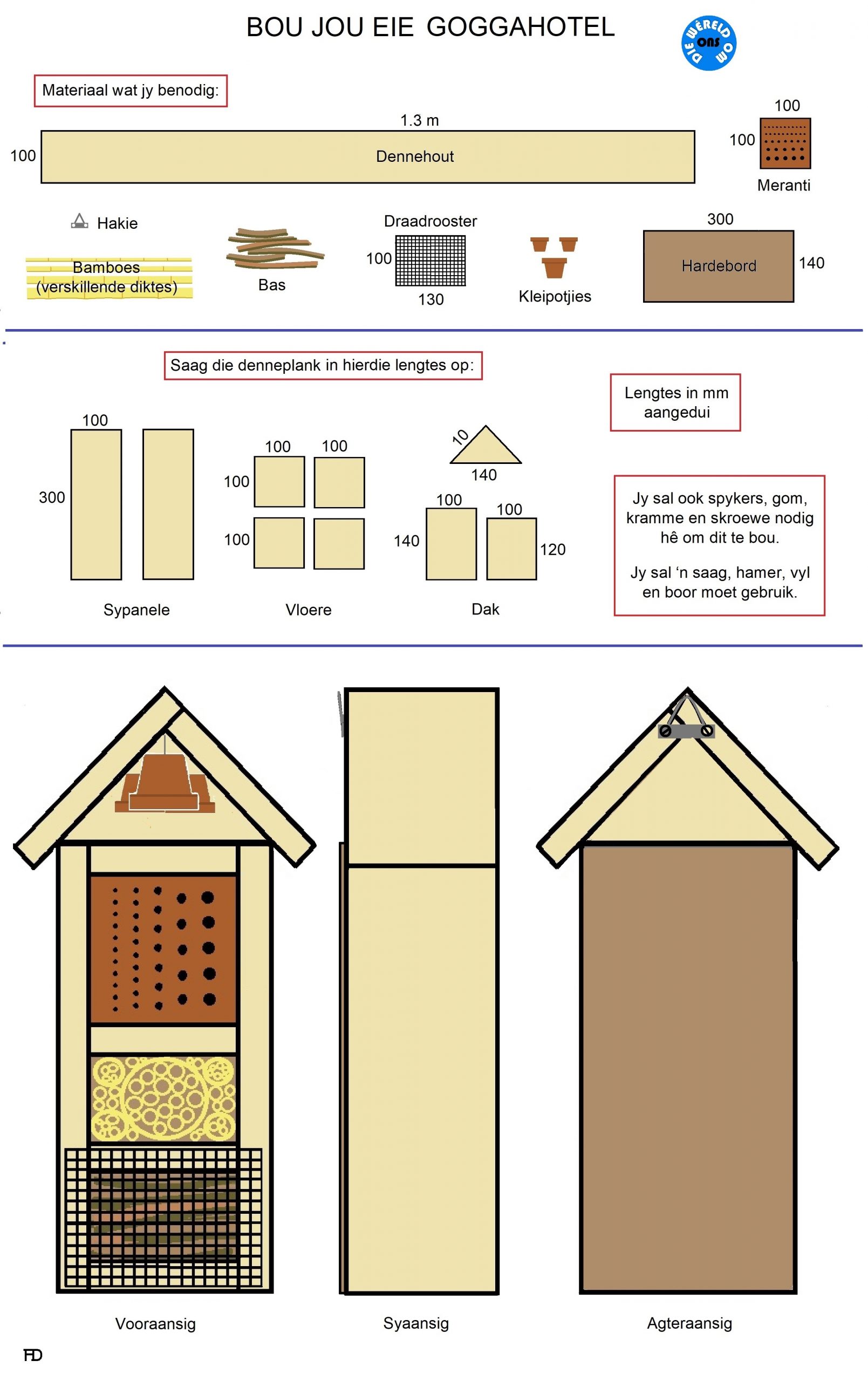 BOU JOU EIE GOGGAHOTEL

DIE WÊRELD OM ONS

Materiaal wat jy benodig:

1.3 m

100

Dennehout

100

100

Meranti

Hakie

Bamboes (verskillende diktes)

Bas

Draadrooster

100

130

Kleipotjies

300

Hardebord

140

Saag die denneplank in hierdie lengtes op:

Lengtes in mm aangedui

100

300

Sypanele

100 100

100

100

Vloere

10

140

100

100

140

120

Dak

Jy sal ook spykers, gom, kramme en skroewe nodig hê om dit te bou.

Jy sal 'n saag, hamer, vyl en boor moet gebruik.

Vooraansig

Syaansig

Agteraansig

FD